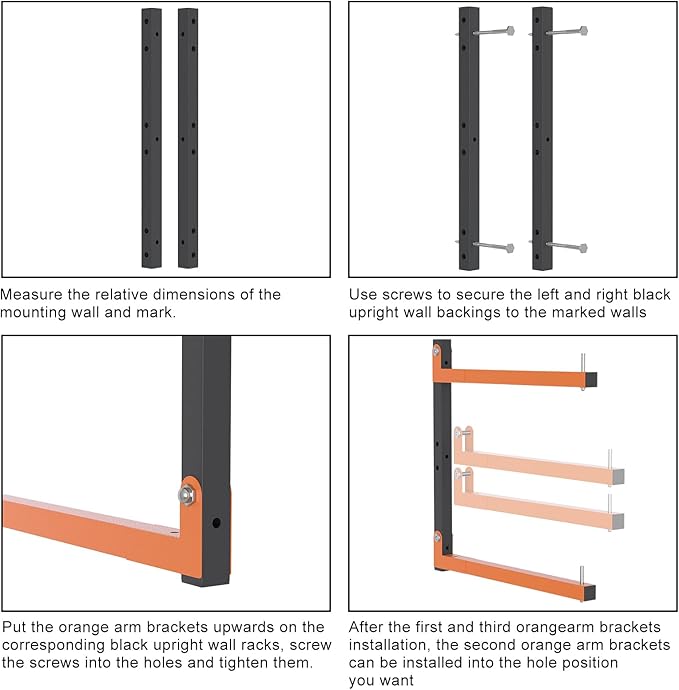 Measure the relative dimensions of the mounting wall and mark.

Use screws to secure the left and right black upright wall backings to the marked walls

Put the orange arm brackets upwards on the corresponding black upright wall racks, screw the screws into the holes and tighten them.

After the first and third orangearm brackets installation, the second orange arm brackets can be installed into the hole position you want