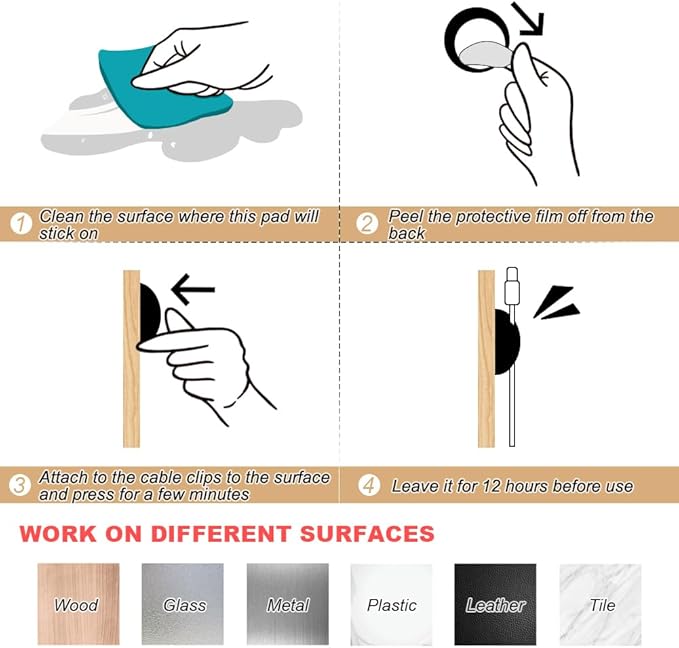 1 Clean the surface where this pad will stick on

2 Peel the protective film off from the back

3 Attach to the cable clips to the surface and press for a few minutes

4 Leave it for 12 hours before use

WORK ON DIFFERENT SURFACES

Wood

Glass

Metal

Plastic

Leather

Tile