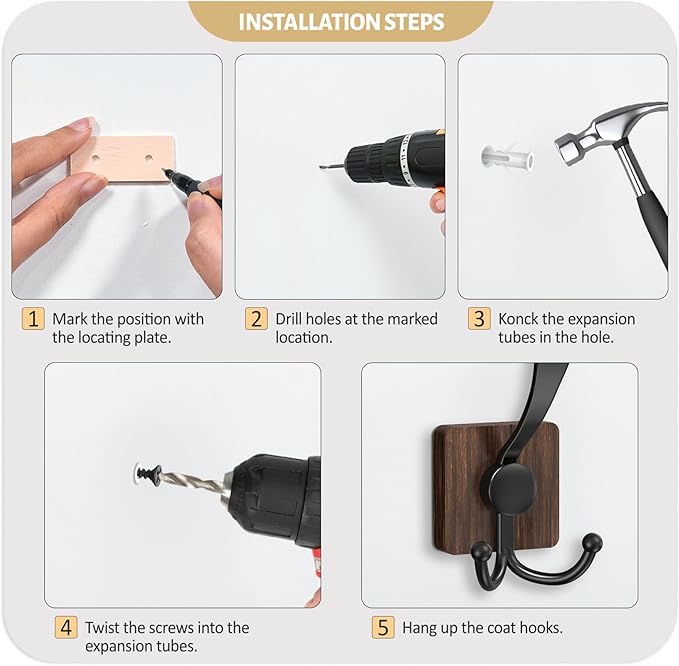 INSTALLATION STEPS

1 Mark the position with the locating plate.

2 Drill holes at the marked location.

3 Konck the expansion tubes in the hole.

4 Twist the screws into the expansion tubes.

5 Hang up the coat hooks.