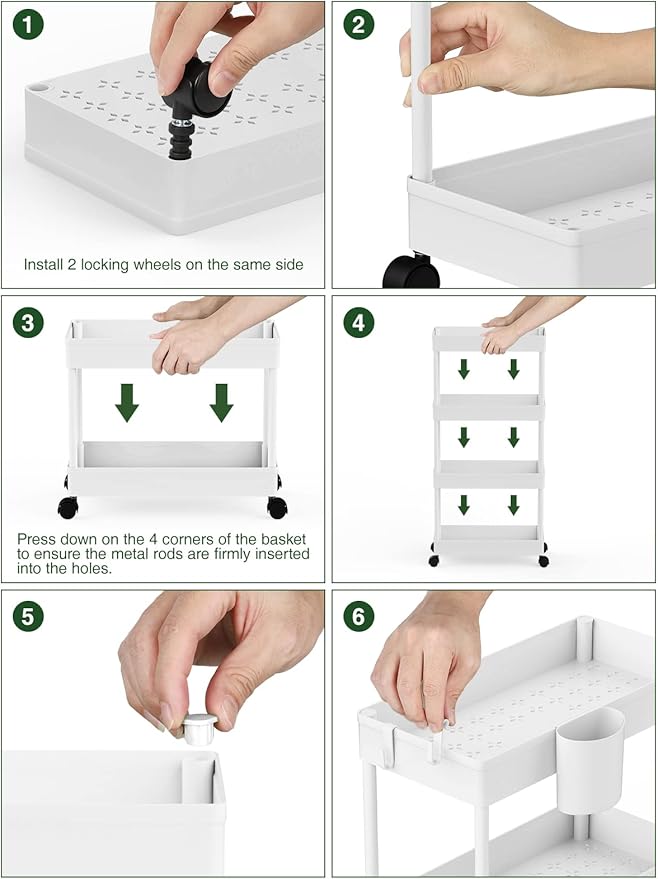 1

Install 2 locking wheels on the same side

2

3

Press down on the 4 corners of the basket to ensure the metal rods are firmly inserted into the holes.

4

5

6