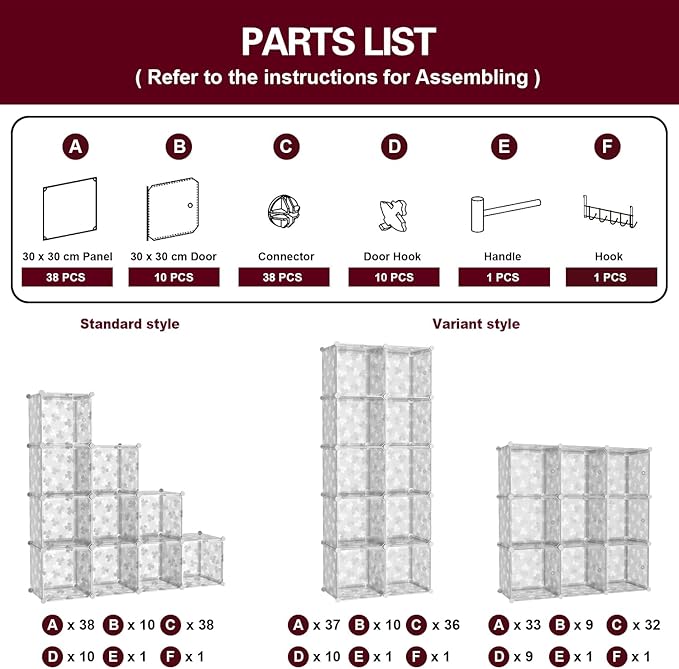 PARTS LIST
( Refer to the instructions for Assembling )

A
30 x 30 cm Panel
38 PCS

B
30 x 30 cm Door
10 PCS

C
Connector
38 PCS

D
Door Hook
10 PCS

E
Handle
1 PCS

F
Hook
1 PCS

Standard style

A x 38 B x 10 C x 38
D x 10 E x 1 F x 1

Variant style

A x 37 B x 10 C x 36
D x 10 E x 1 F x 1

A x 33 B x 9 C x 32
D x 9 E x 1 F x 1