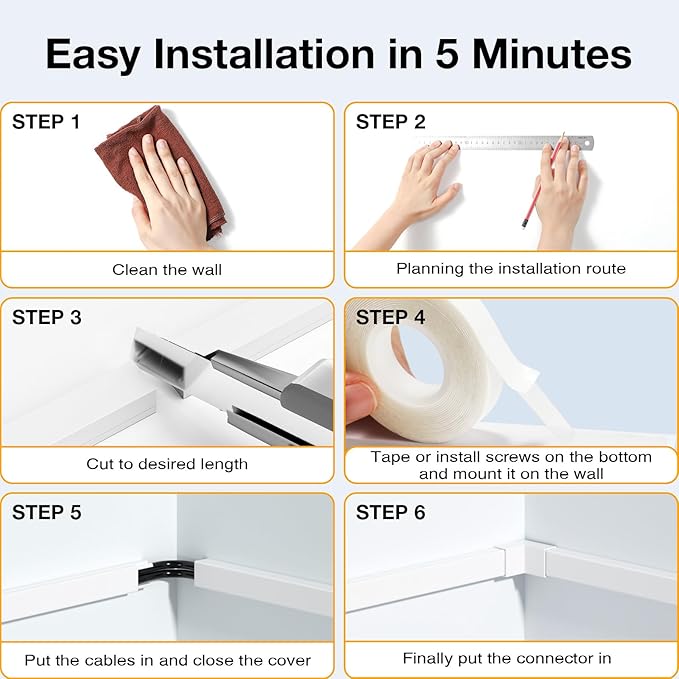 Easy Installation in 5 Minutes

STEP 1

Clean the wall

STEP 2

Planning the installation route

STEP 3

Cut to desired length

STEP 4

Tape or install screws on the bottom and mount it on the wall

STEP 5

Put the cables in and close the cover

STEP 6

Finally put the connector in