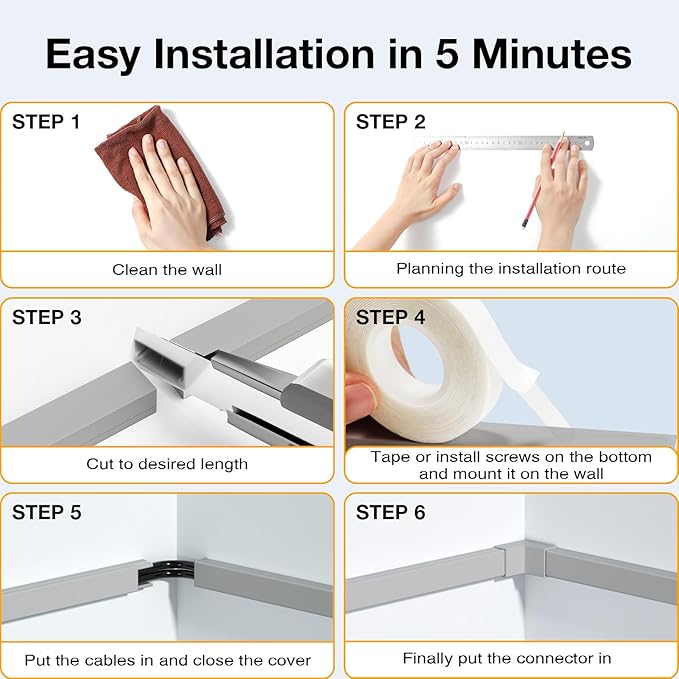 Easy Installation in 5 Minutes

STEP 1

Clean the wall

STEP 2

Planning the installation route

STEP 3

Cut to desired length

STEP 4

Tape or install screws on the bottom and mount it on the wall

STEP 5

Put the cables in and close the cover

STEP 6

Finally put the connector in