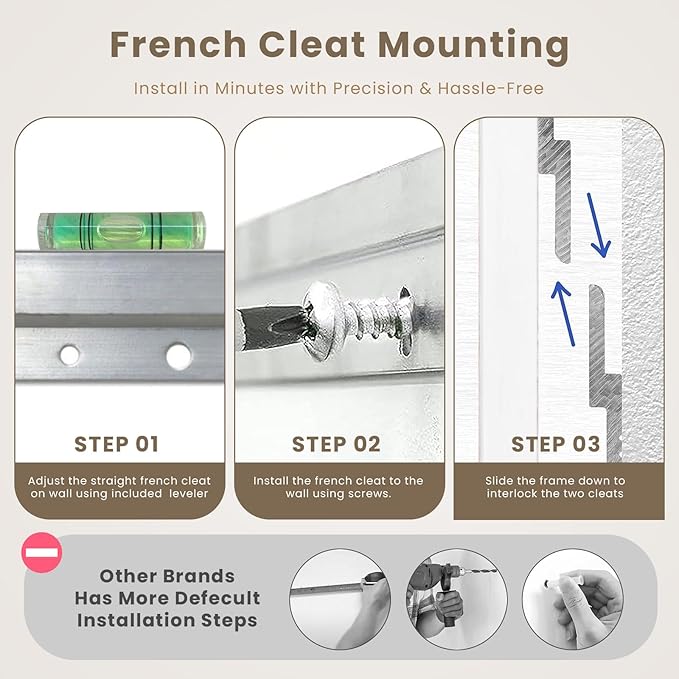 French Cleat Mounting

Install in Minutes with Precision & Hassle-Free

STEP 01

Adjust the straight french cleat on wall using included leveler

STEP 02

Install the french cleat to the wall using screws.

STEP 03

Slide the frame down to interlock the two cleats

Other Brands Has More Defecult Installation Steps