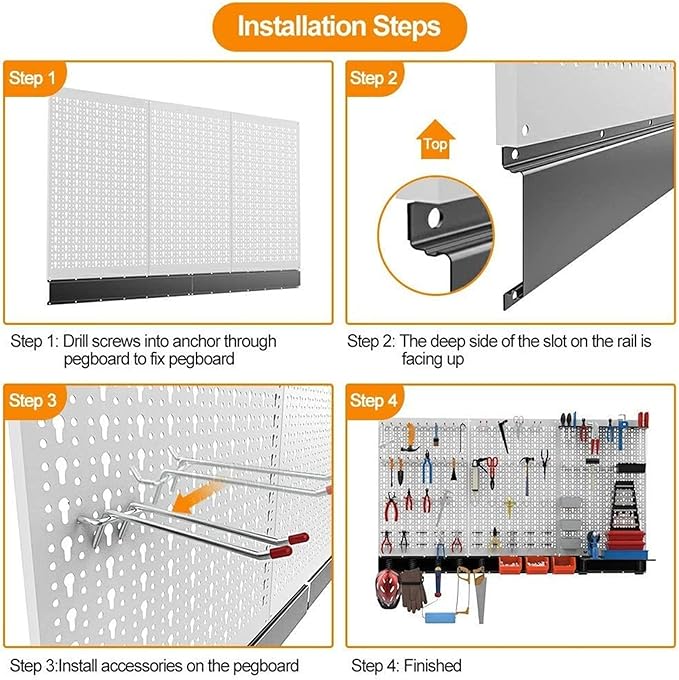 Installation Steps

Step 1

Step 1: Drill screws into anchor through pegboard to fix pegboard

Step 2

Top

Step 2: The deep side of the slot on the rail is facing up

Step 3

Step 3:Install accessories on the pegboard

Step 4

Step 4: Finished