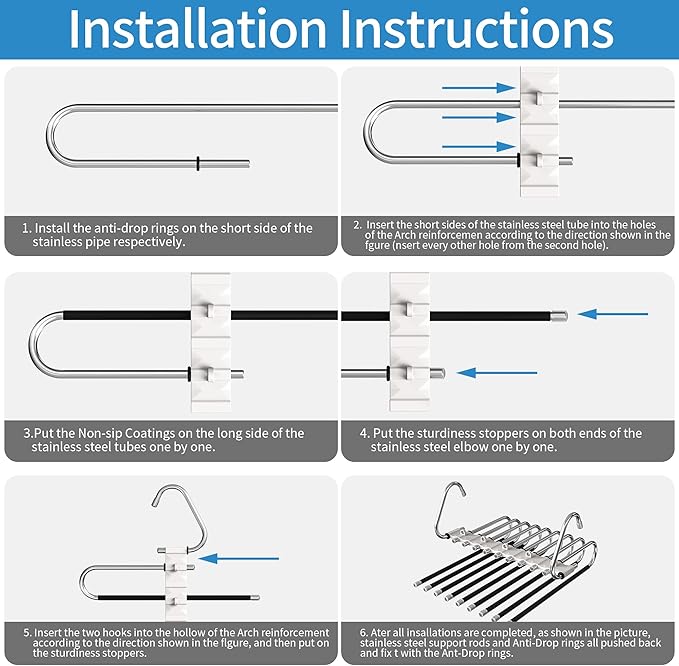 Installation Instructions

1. Install the anti-drop rings on the short side of the stainless pipe respectively.

2. Insert the short sides of the stainless steel tube into the holes of the Arch reinforcemen according to the direction shown in the fgure (nsert every other hole from the second hole).

3.Put the Non-sip Coatings on the long side of the stainless steel tubes one by one.

4. Put the sturdiness stoppers on both ends of the stainless steel elbow one by one.

5. Insert the two hooks into the hollow of the Arch reinforcement according to the direction shown in the figure, and then put on the sturdiness stoppers.

6. Ater all insallations are completed, as shown in the picture, stainless steel support rods and Anti-Drop rings all pushed back and fix t with the Ant-Drop rings.