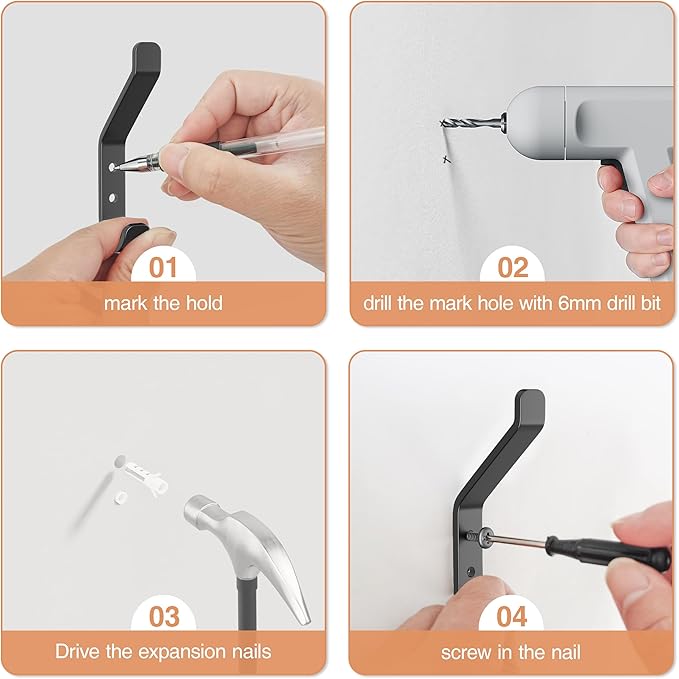 01
mark the hold

02
drill the mark hole with 6mm drill bit

03
Drive the expansion nails

04
screw in the nail