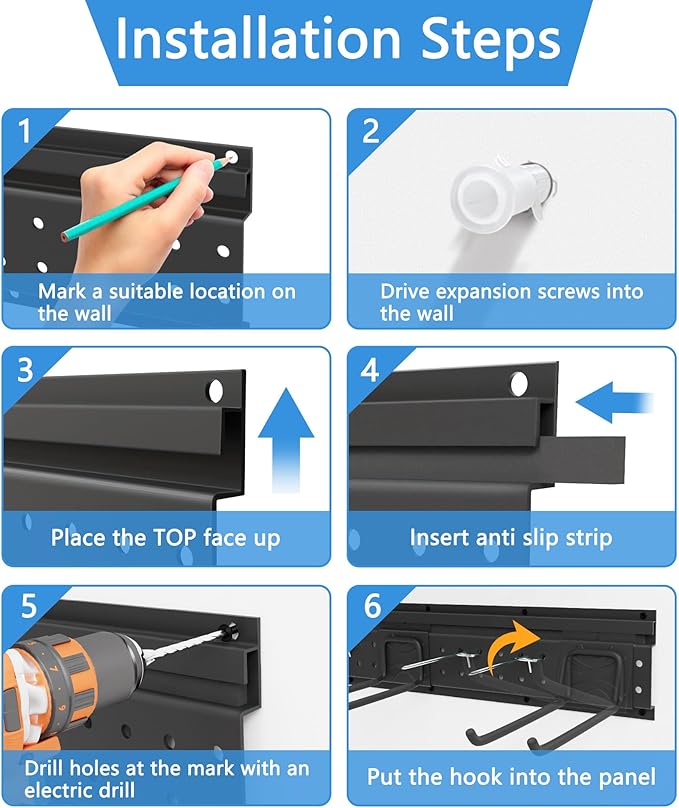 Installation Steps

1

Mark a suitable location on the wall

2

Drive expansion screws into the wall

3

Place the TOP face up

4

Insert anti slip strip

5

Drill holes at the mark with an electric drill

6

Put the hook into the panel