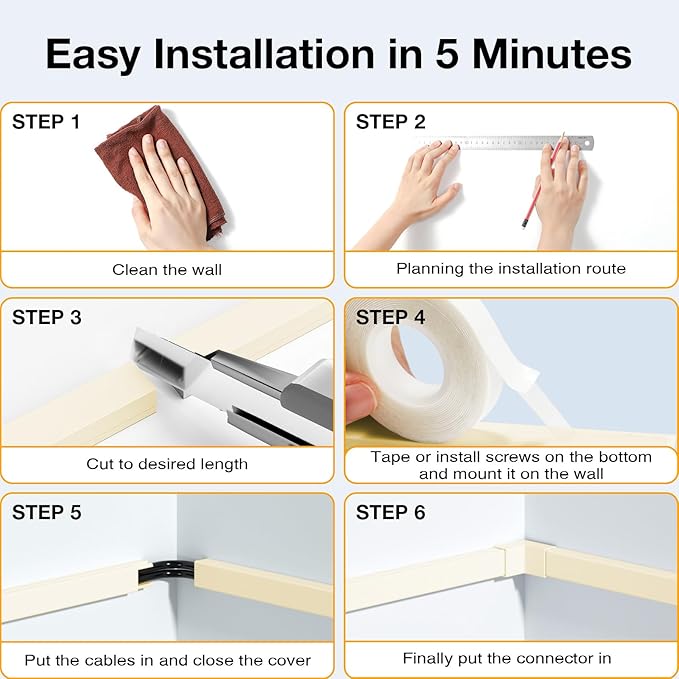 Easy Installation in 5 Minutes

STEP 1

Clean the wall

STEP 2

Planning the installation route

STEP 3

Cut to desired length

STEP 4

Tape or install screws on the bottom and mount it on the wall

STEP 5

Put the cables in and close the cover

STEP 6

Finally put the connector in