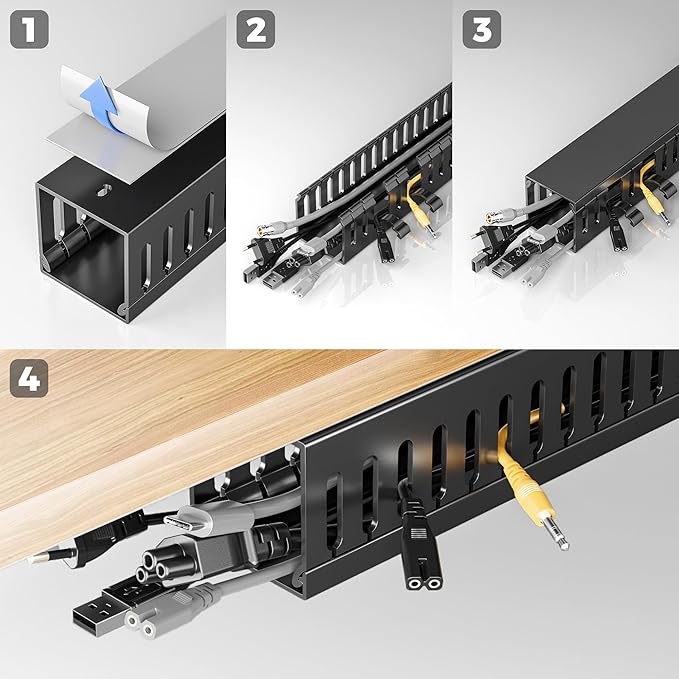 1

2

3

4