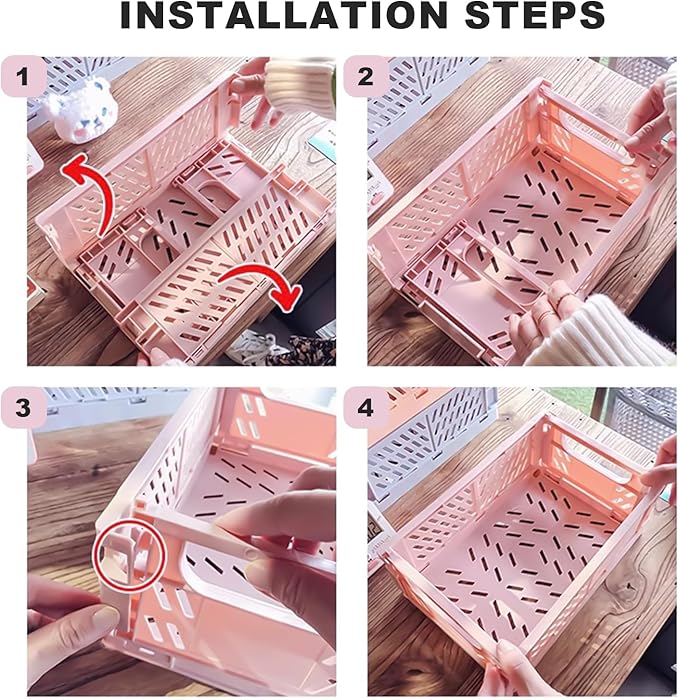 INSTALLATION STEPS

1

2

3

4