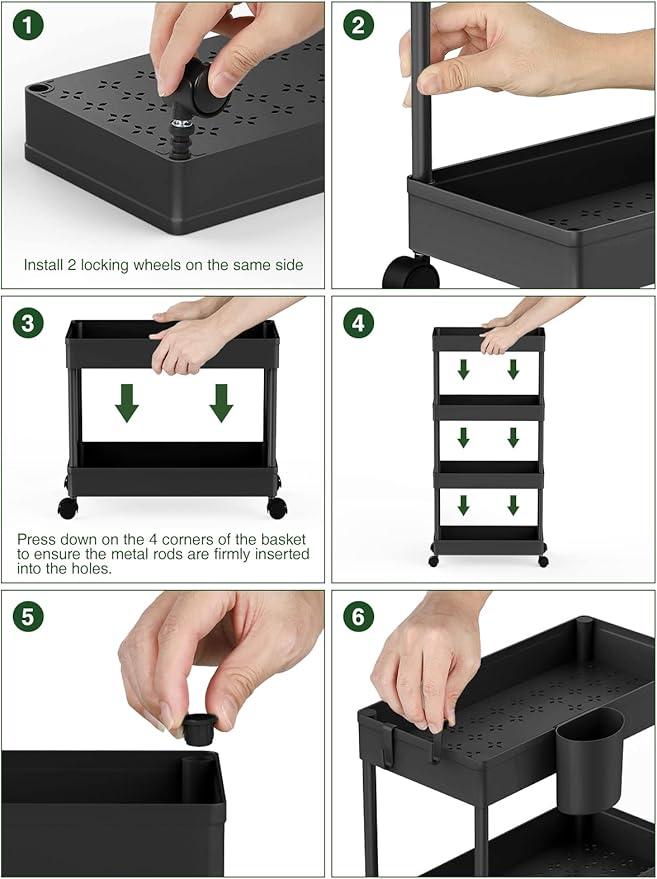 1

Install 2 locking wheels on the same side

2

3

Press down on the 4 corners of the basket to ensure the metal rods are firmly inserted into the holes.

4

5

6