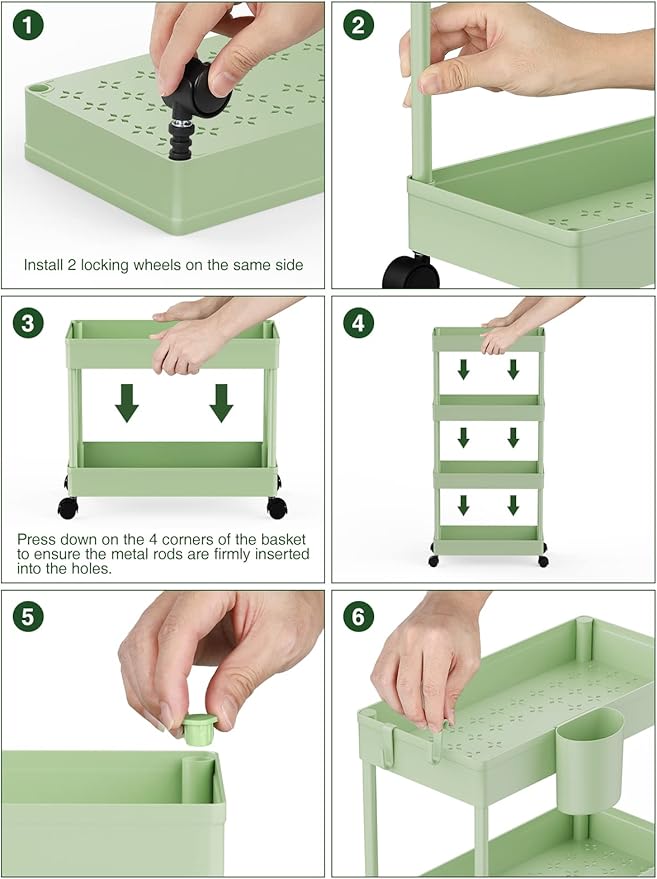 1

Install 2 locking wheels on the same side

2

3

Press down on the 4 corners of the basket to ensure the metal rods are firmly inserted into the holes.

4

5

6