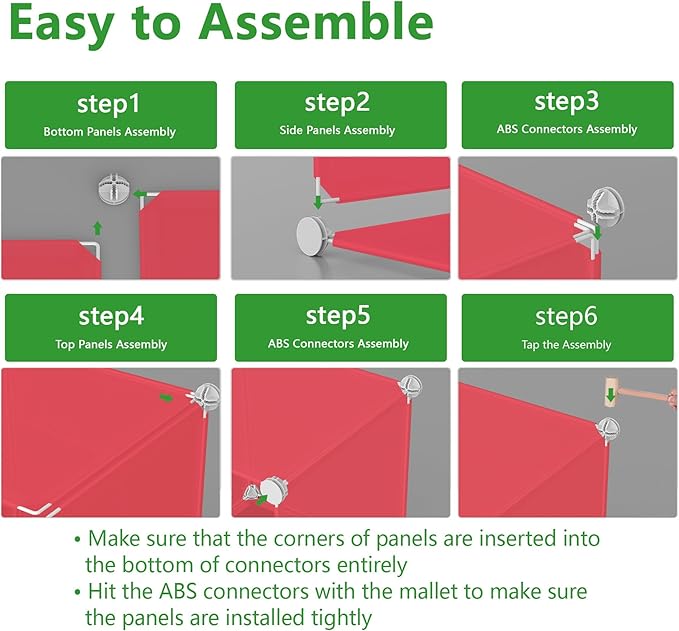 Easy to Assemble

step1
Bottom Panels Assembly

step2
Side Panels Assembly

step3
ABS Connectors Assembly

step4
Top Panels Assembly

step5
ABS Connectors Assembly

step6
Tap the Assembly

• Make sure that the corners of panels are inserted into the bottom of connectors entirely
• Hit the ABS connectors with the mallet to make sure the panels are installed tightly