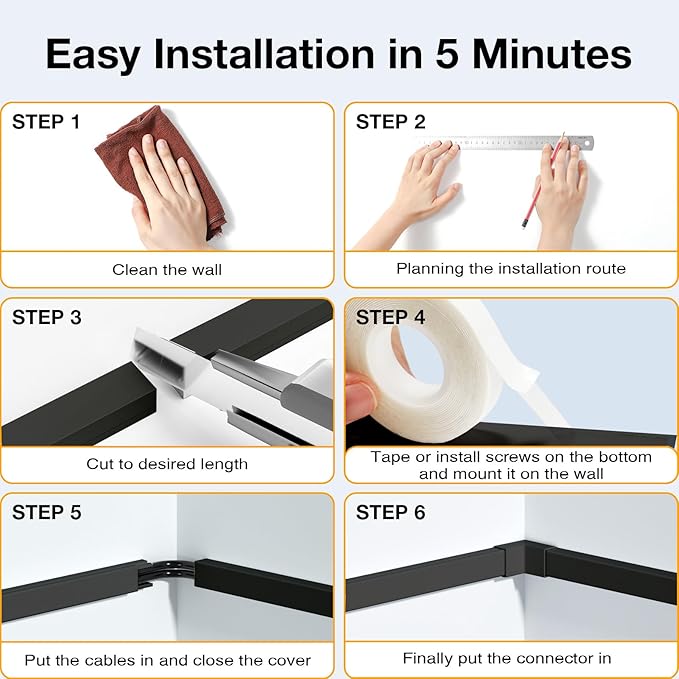 Easy Installation in 5 Minutes

STEP 1

Clean the wall

STEP 2

Planning the installation route

STEP 3

Cut to desired length

STEP 4

Tape or install screws on the bottom and mount it on the wall

STEP 5

Put the cables in and close the cover

STEP 6

Finally put the connector in