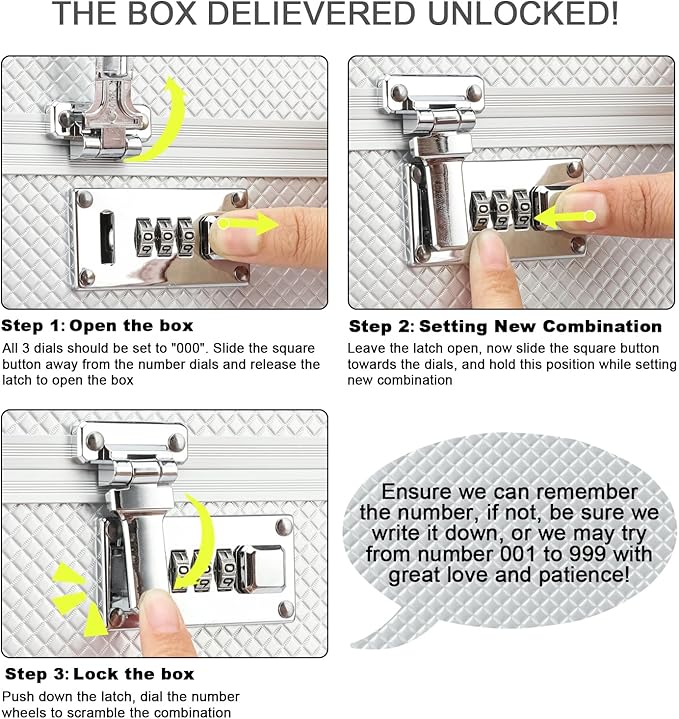 THE BOX DELIEVERED UNLOCKED!

Step 1: Open the box

All 3 dials should be set to "000". Slide the square button away from the number dials and release the latch to open the box

Step 2: Setting New Combination

Leave the latch open, now slide the square button towards the dials, and hold this position while setting new combination

Step 3: Lock the box

Push down the latch, dial the number wheels to scramble the combination

Ensure we can remember the number, if not, be sure we write it down, or we may try from number 001 to 999 with great love and patience!