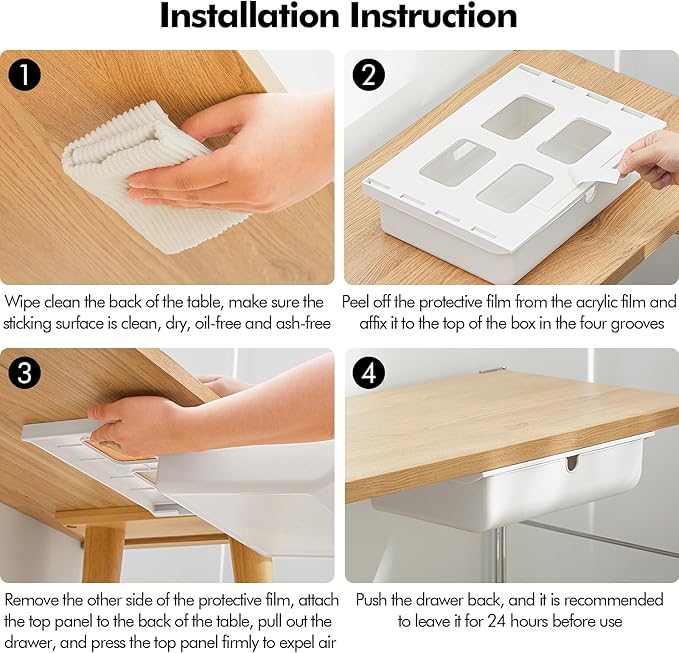 Installation Instruction

1

Wipe clean the back of the table, make sure the sticking surface is clean, dry, oil-free and ash-free

2

Peel off the protective film from the acrylic film and affix it to the top of the box in the four grooves

3

Remove the other side of the protective film, attach the top panel to the back of the table, pull out the drawer, and press the top panel firmly to expel air

4

Push the drawer back, and it is recommended to leave it for 24 hours before use