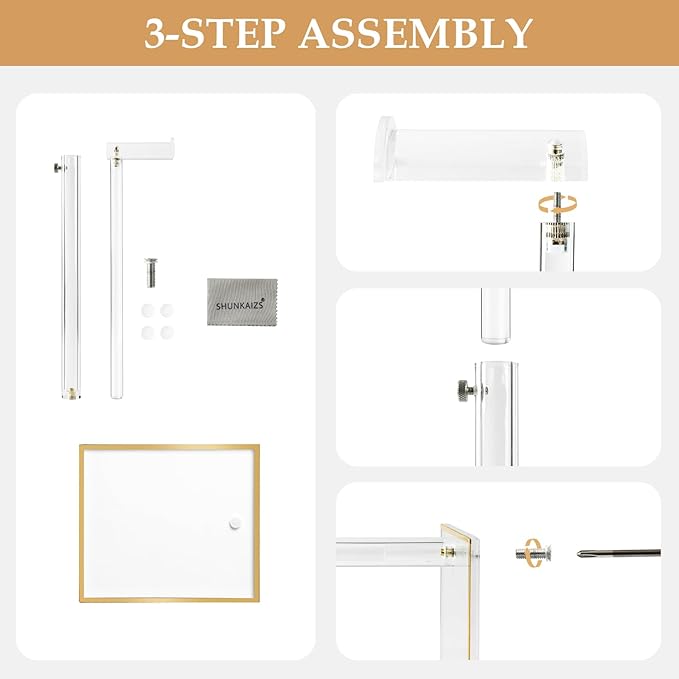 3-STEP ASSEMBLY

SHUNKAIZS®