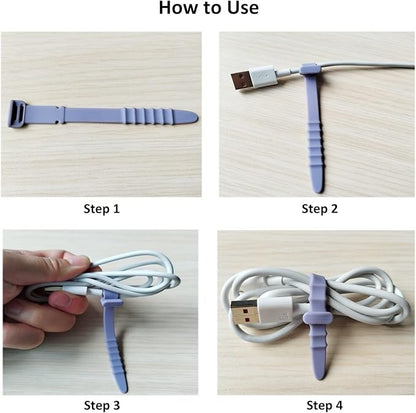 How to Use

Step 1

Step 2

Step 3

Step 4