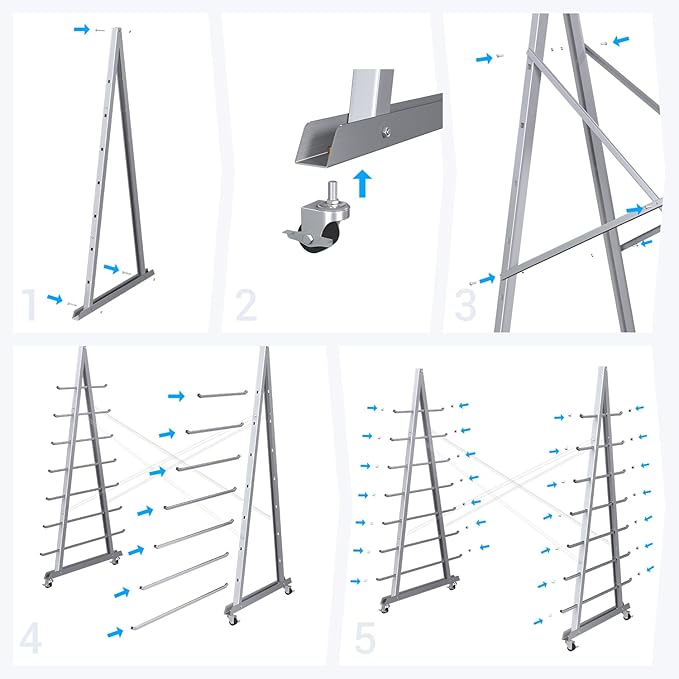 1

2

3

4

5