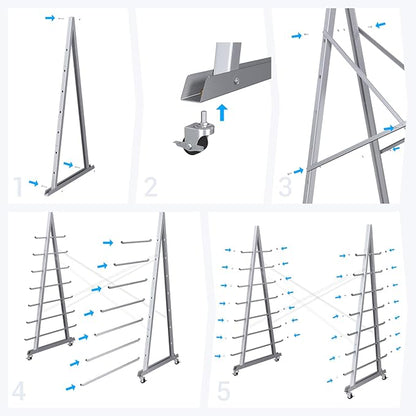 1

2

3

4

5