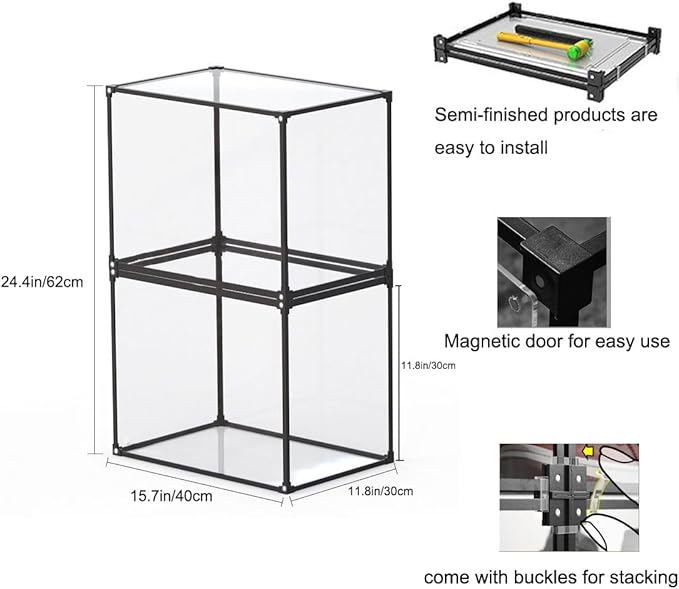 24.4in/62cm

11.8in/30cm

15.7in/40cm

11.8in/30cm

Semi-finished products are easy to install

Magnetic door for easy use

come with buckles for stacking