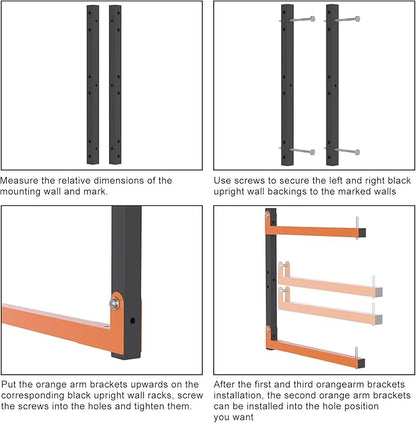 Measure the relative dimensions of the mounting wall and mark.

Use screws to secure the left and right black upright wall backings to the marked walls

Put the orange arm brackets upwards on the corresponding black upright wall racks, screw the screws into the holes and tighten them.

After the first and third orangearm brackets installation, the second orange arm brackets can be installed into the hole position you want