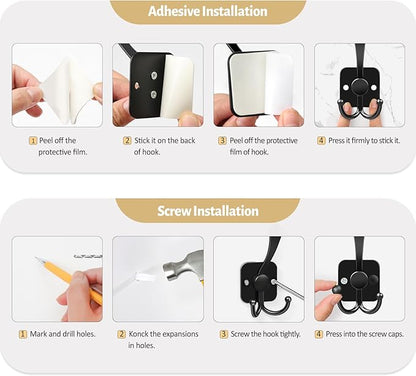 Adhesive Installation

1 Peel off the protective film.

2 Stick it on the back of hook.

3 Peel off the protective film of hook.

4 Press it firmly to stick it.

Screw Installation

1 Mark and drill holes.

2 Konck the expansions in holes.

3 Screw the hook tightly.

4 Press into the screw caps.