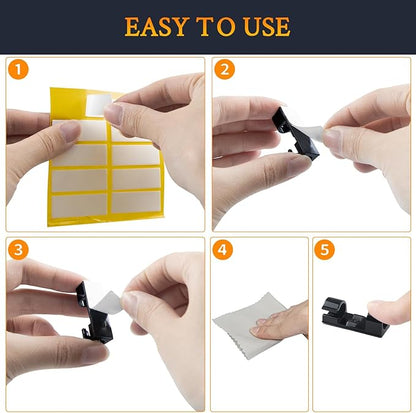 EASY TO USE

1

2

3

4

5