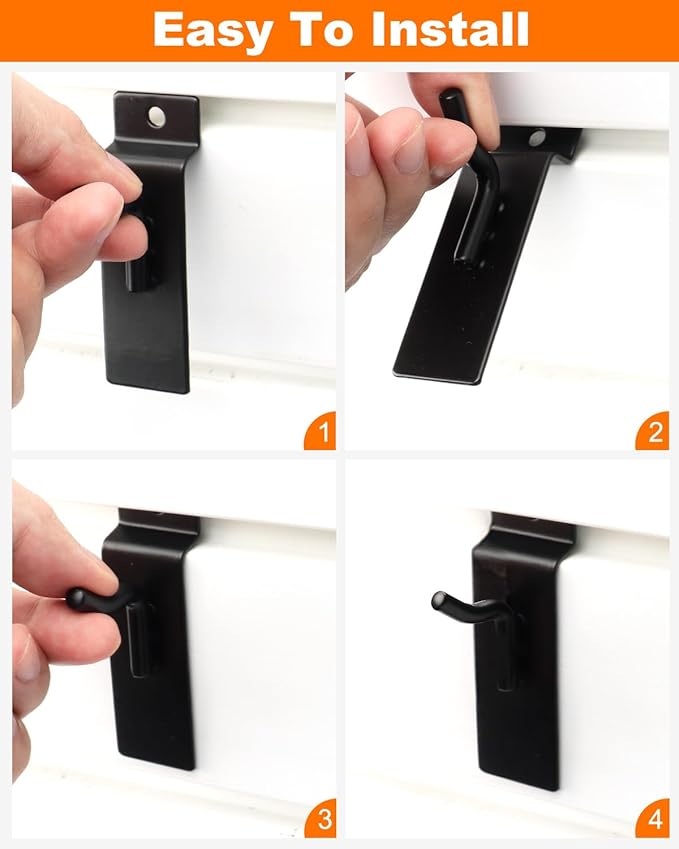 Easy To Install

1

2

3

4