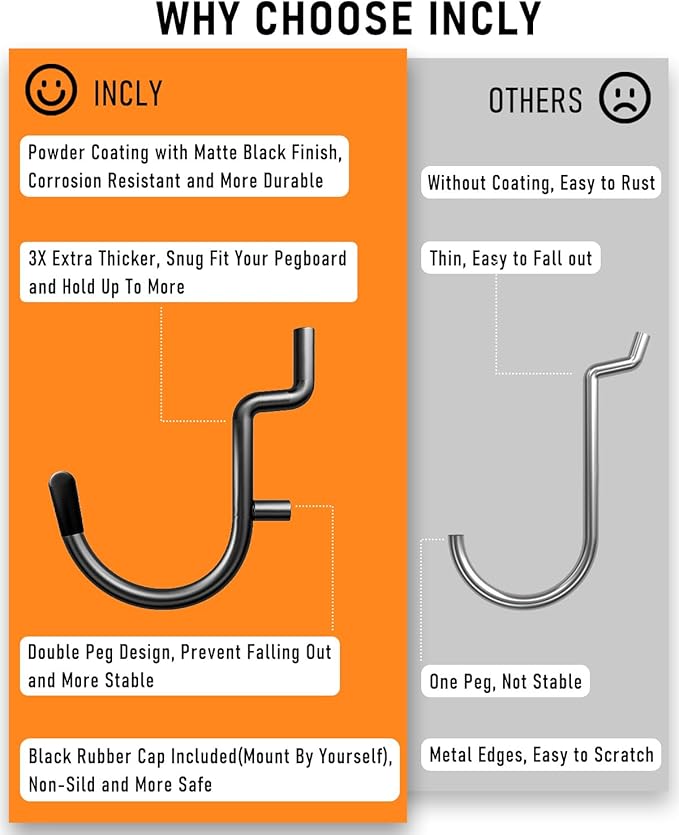 WHY CHOOSE INCLY

INCLY

Powder Coating with Matte Black Finish, Corrosion Resistant and More Durable

3X Extra Thicker, Snug Fit Your Pegboard and Hold Up To More

Double Peg Design, Prevent Falling Out and More Stable

Black Rubber Cap Included(Mount By Yourself), Non-Sild and More Safe

OTHERS

Without Coating, Easy to Rust

Thin, Easy to Fall out

One Peg, Not Stable

Metal Edges, Easy to Scratch