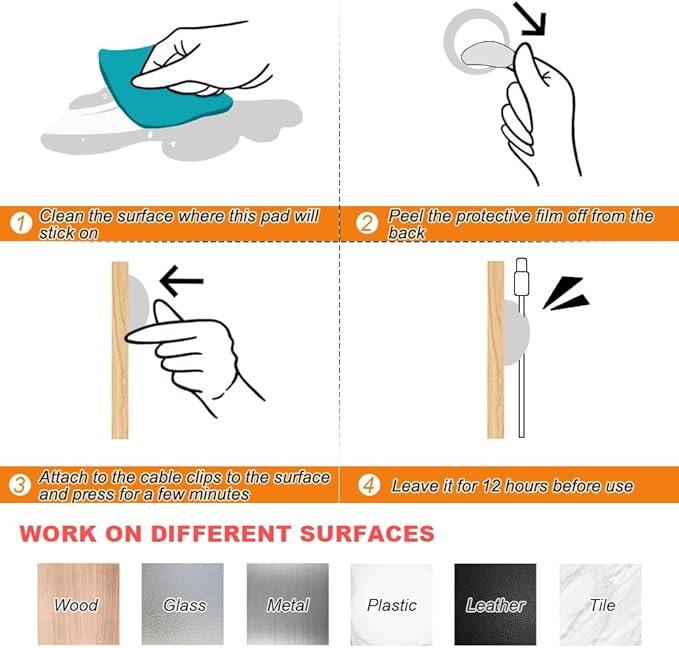 1 Clean the surface where this pad will stick on

2 Peel the protective film off from the back

3 Attach to the cable clips to the surface and press for a few minutes

4 Leave it for 12 hours before use

WORK ON DIFFERENT SURFACES

Wood

Glass

Metal

Plastic

Leather

Tile