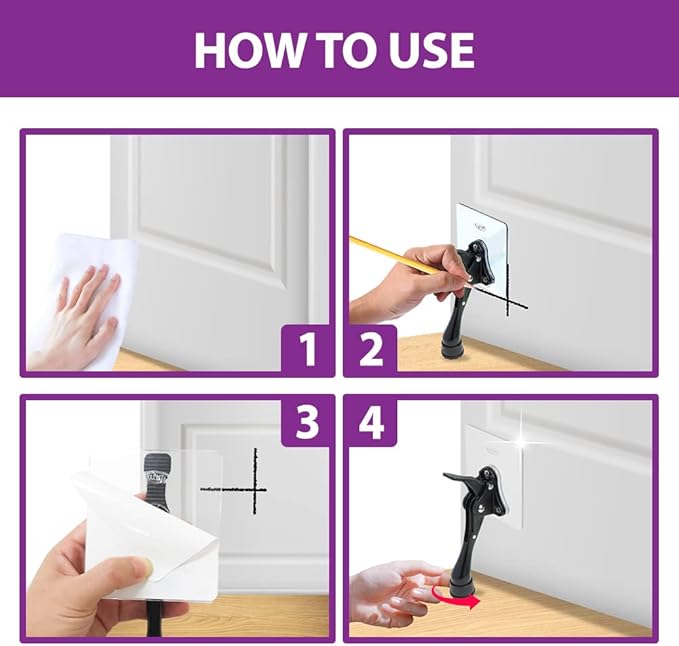 HOW TO USE

1

2

3

4