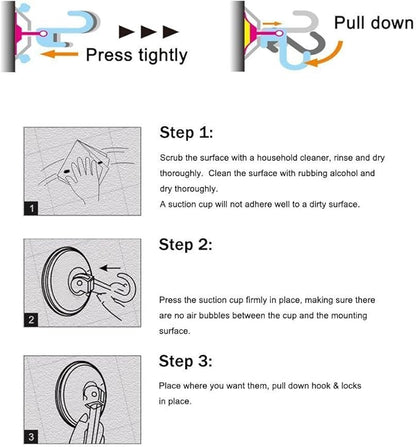 Press tightly

Pull down

1

Step 1:

Scrub the surface with a household cleaner, rinse and dry thoroughly. Clean the surface with rubbing alcohol and dry thoroughly.
A suction cup will not adhere well to a dirty surface.

2

Step 2:

Press the suction cup firmly in place, making sure there are no air bubbles between the cup and the mounting surface.

3

Step 3:

Place where you want them, pull down hook & locks in place.