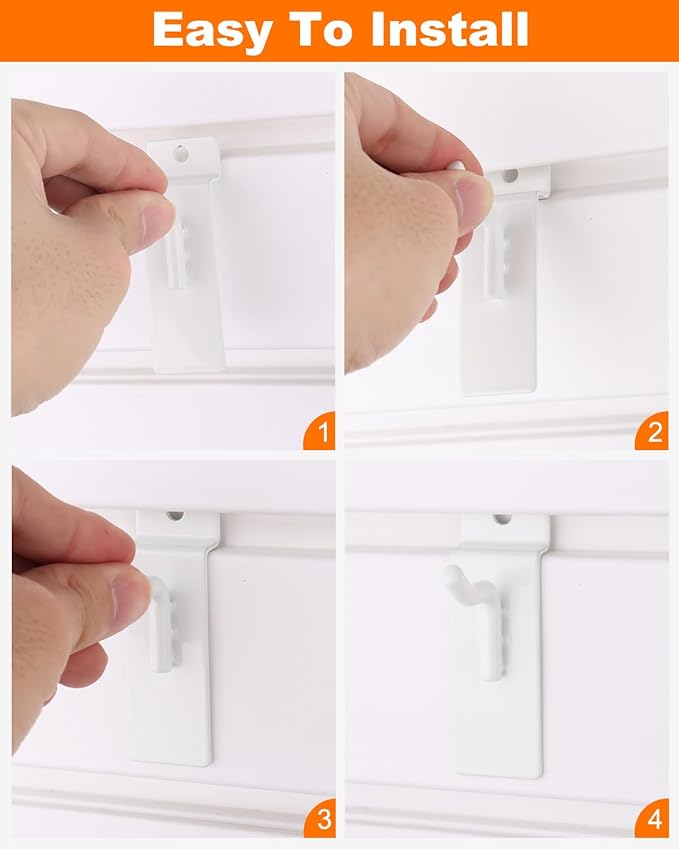 Easy To Install

1

2

3

4