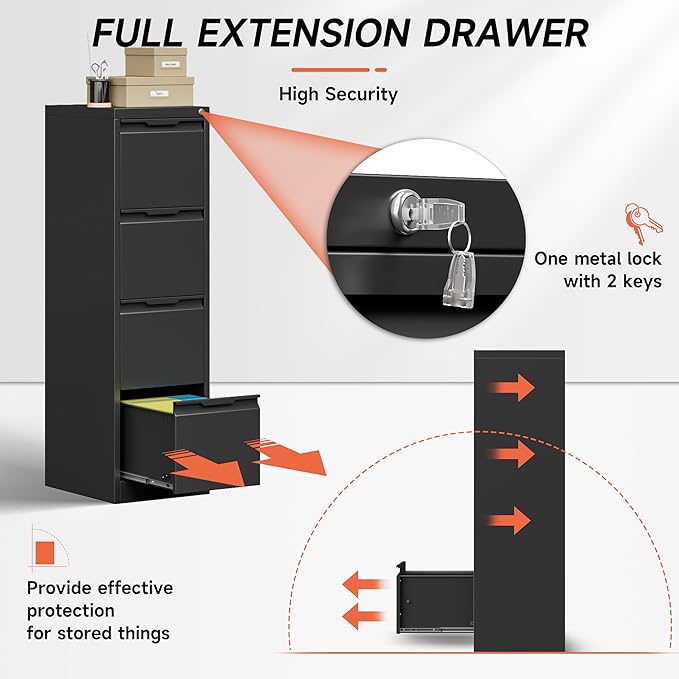 FULL EXTENSION DRAWER

High Security

One metal lock with 2 keys

Provide effective protection for stored things