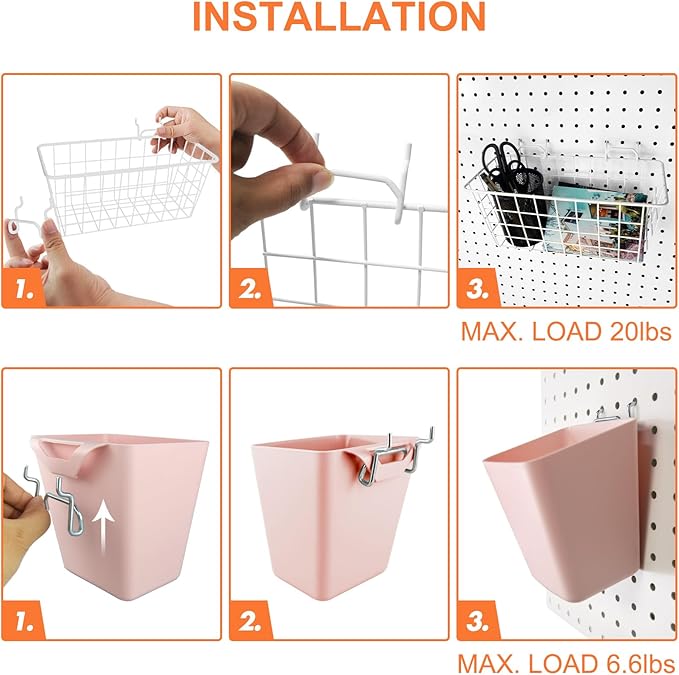 INSTALLATION

1.

2.

3.

MAX. LOAD 20lbs

1.

2.

3.

MAX. LOAD 6.6lbs