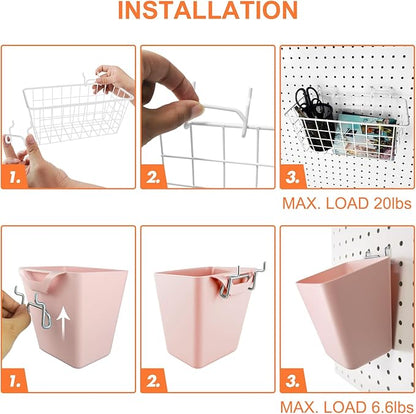 INSTALLATION

1.

2.

3.

MAX. LOAD 20lbs

1.

2.

3.

MAX. LOAD 6.6lbs