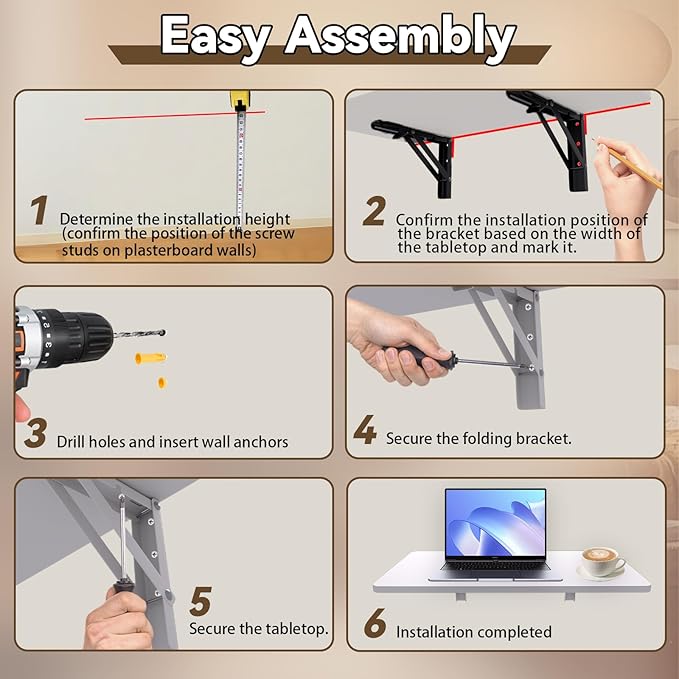 Easy Assembly

1 Determine the installation height (confirm the position of the screw studs on plasterboard walls)

2 Confirm the installation position of the bracket based on the width of the tabletop and mark it.

3 Drill holes and insert wall anchors

4 Secure the folding bracket.

5 Secure the tabletop.

6 Installation completed