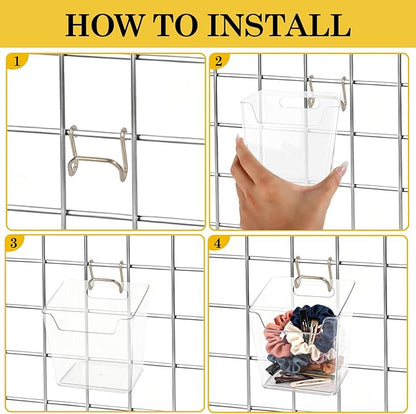 HOW TO INSTALL

1

2

3

4