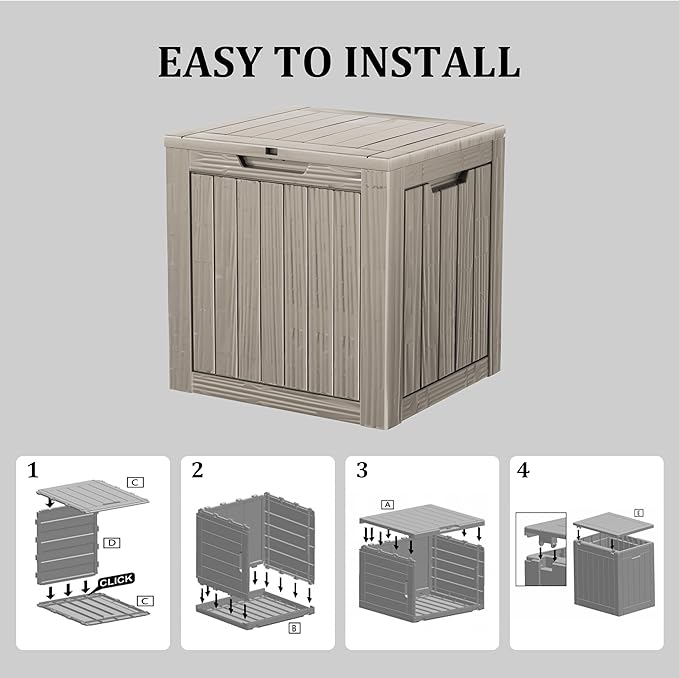 EASY TO INSTALL

1
C
D
CLICK
C

2
B

3
A

4
E