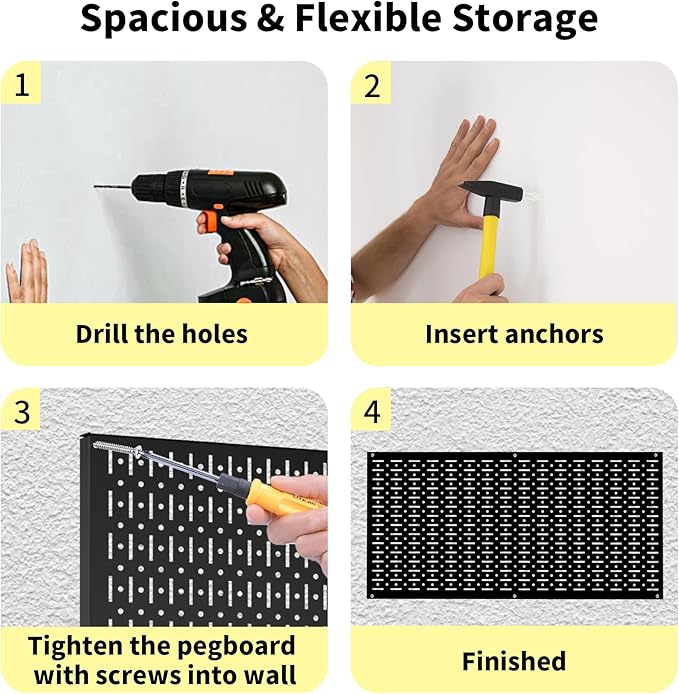 Spacious & Flexible Storage

1

Drill the holes

2

Insert anchors

3

Tighten the pegboard with screws into wall

4

Finished