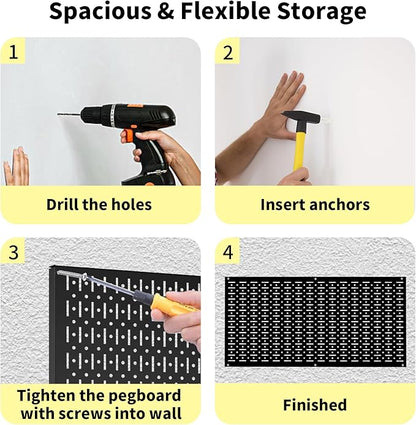 Spacious & Flexible Storage

1

Drill the holes

2

Insert anchors

3

Tighten the pegboard with screws into wall

4

Finished