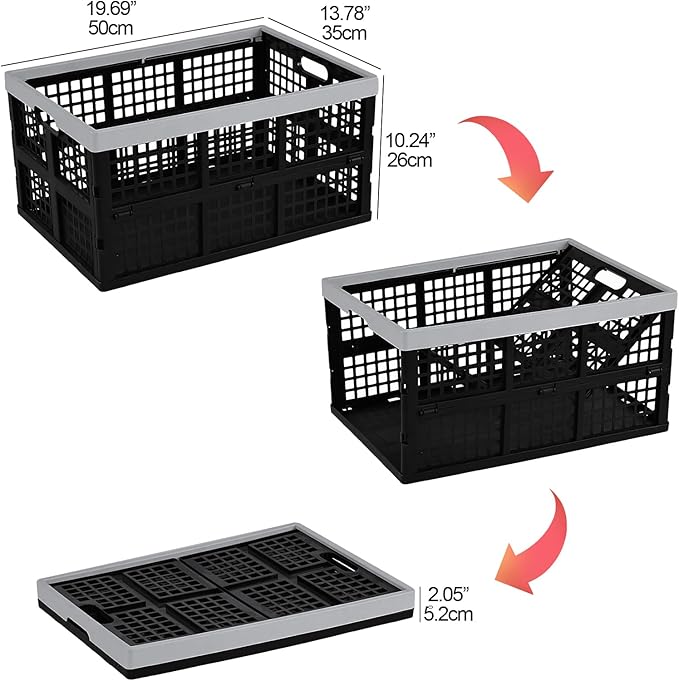 19.69"
50cm

13.78"
35cm

10.24"
26cm

2.05"
5.2cm