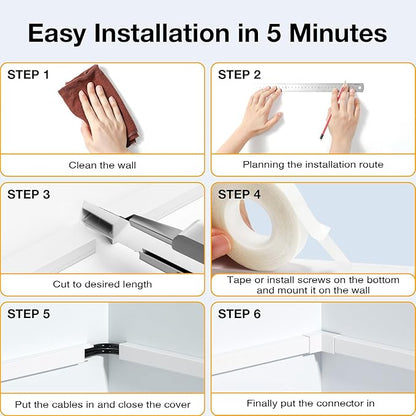 Easy Installation in 5 Minutes

STEP 1

Clean the wall

STEP 2

Planning the installation route

STEP 3

Cut to desired length

STEP 4

Tape or install screws on the bottom and mount it on the wall

STEP 5

Put the cables in and close the cover

STEP 6

Finally put the connector in