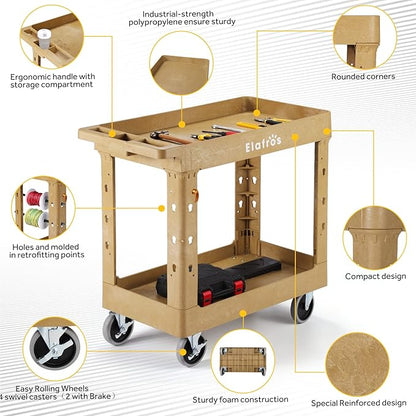 Industrial-strength polypropylene ensure sturdy

Ergonomic handle with storage compartment

Rounded corners

Elafros

Holes and molded in retrofitting points

Compact design

Easy Rolling Wheels
4 swivel casters （2 with Brake）

Sturdy foam construction

Special Reinforced design