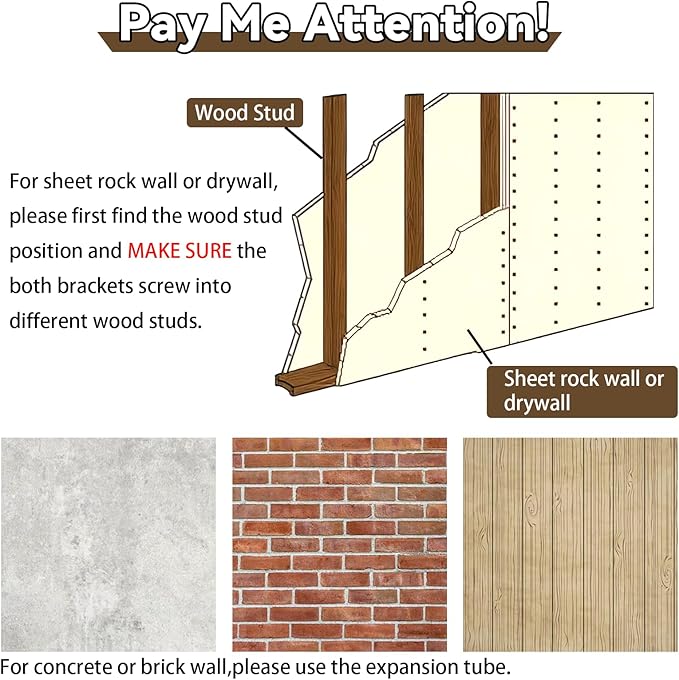 Pay Me Attention!

Wood Stud

For sheet rock wall or drywall, please first find the wood stud position and MAKE SURE the both brackets screw into different wood studs.

Sheet rock wall or drywall

For concrete or brick wall,please use the expansion tube.