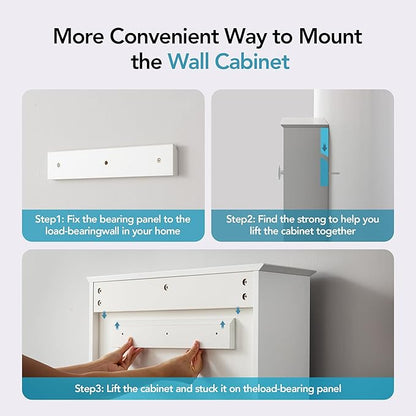 More Convenient Way to Mount the Wall Cabinet

Step1: Fix the bearing panel to the load-bearingwall in your home

Step2: Find the strong to help you lift the cabinet together

Step3: Lift the cabinet and stuck it on theload-bearing panel