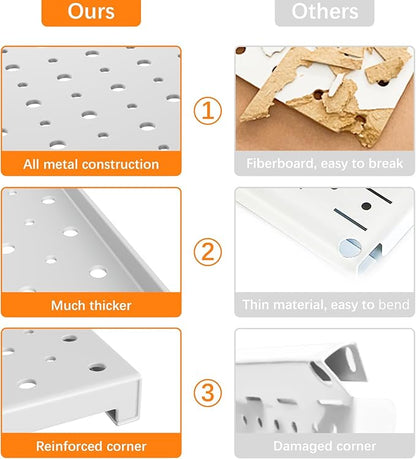 Ours

Others

All metal construction

①

Fiberboard, easy to break

Much thicker

②

Thin material, easy to bend

Reinforced corner

③

Damaged corner