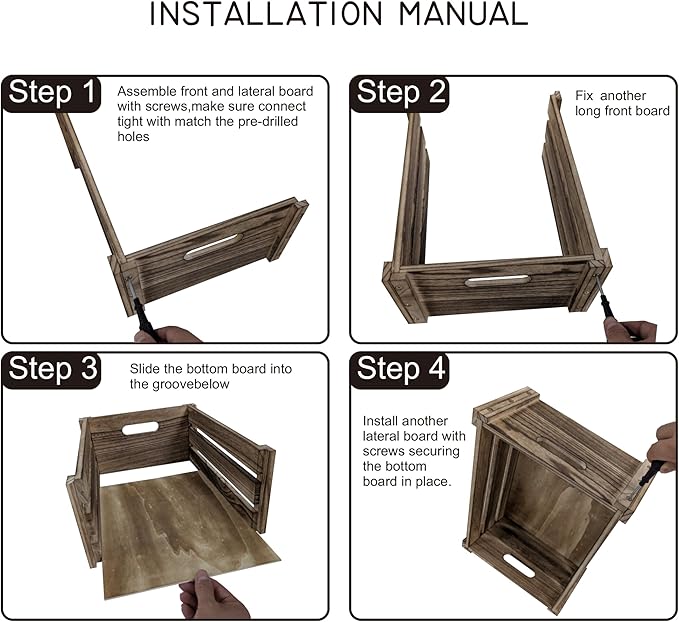 INSTALLATION MANUAL

Step 1
Assemble front and lateral board with screws,make sure connect tight with match the pre-drilled holes

Step 2
Fix another long front board

Step 3
Slide the bottom board into the groovebelow

Step 4
Install another lateral board with screws securing the bottom board in place.